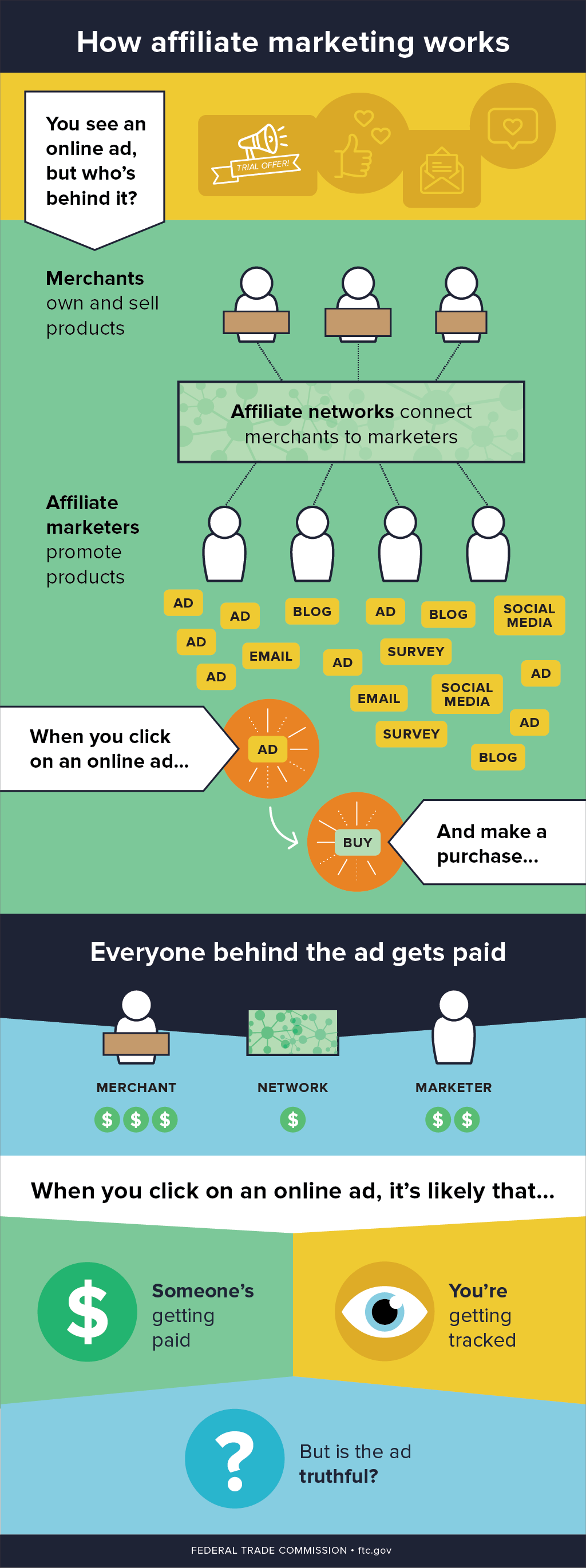 How affiliate marketing works

You see an online ad, but who's behind it?

TRIAL OFFER!

Merchants own and sell products

Affiliate networks connect merchants to marketers

Affiliate marketers promote products

AD
AD
BLOG
AD
BLOG
SOCIAL MEDIA
AD
EMAIL
AD
SURVEY
AD
AD
EMAIL
SOCIAL MEDIA
AD
SURVEY
BLOG

When you click on an online ad...

AD

BUY

And make a purchase...

Everyone behind the ad gets paid

MERCHANT
$ $ $

NETWORK
$

MARKETER
$ $

When you click on an online ad, it's likely that...

$
Someone's getting paid

You're getting tracked

?
But is the ad truthful?

FEDERAL TRADE COMMISSION • ftc.gov